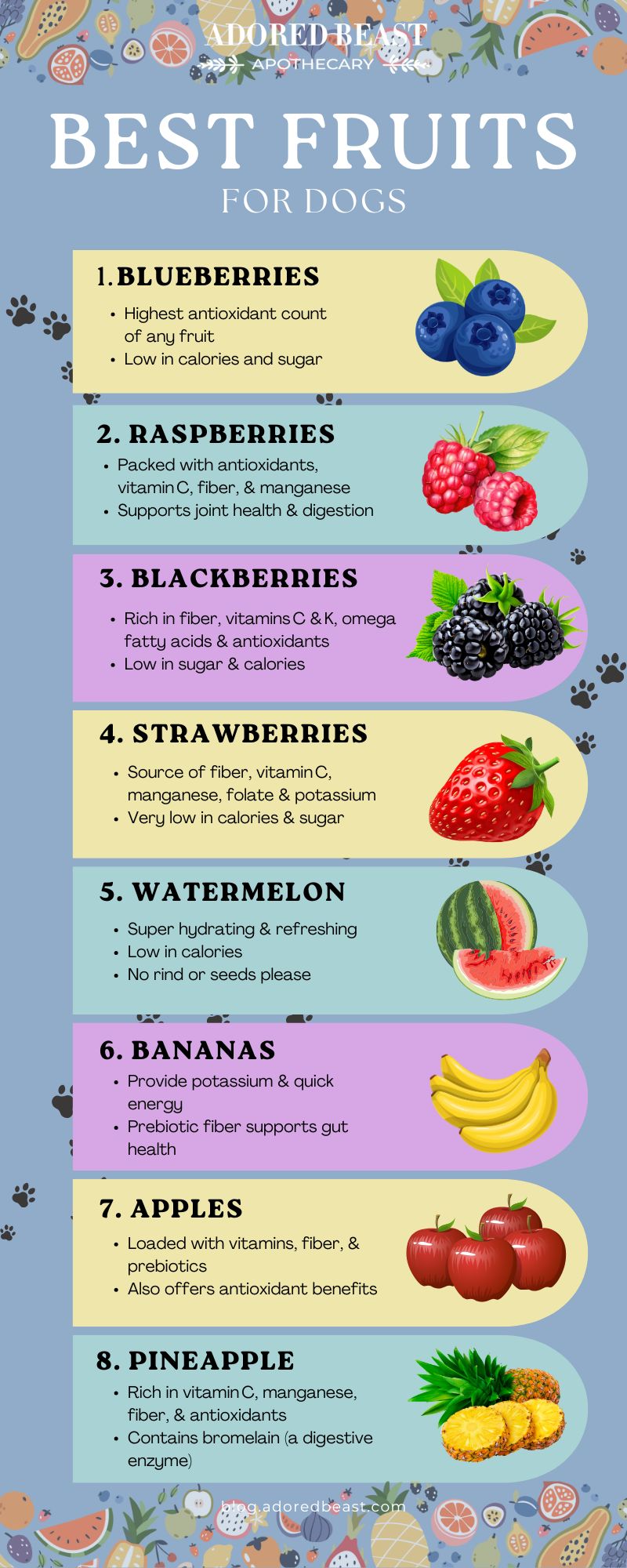 ADORED BEAST
APOTHECARY

BEST FRUITS
FOR DOGS

1. BLUEBERRIES
• Highest antioxidant count of any fruit
• Low in calories and sugar

2. RASPBERRIES
• Packed with antioxidants, vitamin C, fiber, & manganese
• Supports joint health & digestion

3. BLACKBERRIES
• Rich in fiber, vitamins C & K, omega fatty acids & antioxidants
• Low in sugar & calories

4. STRAWBERRIES
• Source of fiber, vitamin C, manganese, folate & potassium
• Very low in calories & sugar

5. WATERMELON
• Super hydrating & refreshing
• Low in calories
• No rind or seeds please

6. BANANAS
• Provide potassium & quick energy
• Prebiotic fiber supports gut health

7. APPLES
• Loaded with vitamins, fiber, & prebiotics
• Also offers antioxidant benefits

8. PINEAPPLE
• Rich in vitamin C, manganese, fiber, & antioxidants
• Contains bromelain (a digestive enzyme)

blog.adoredbeast.com